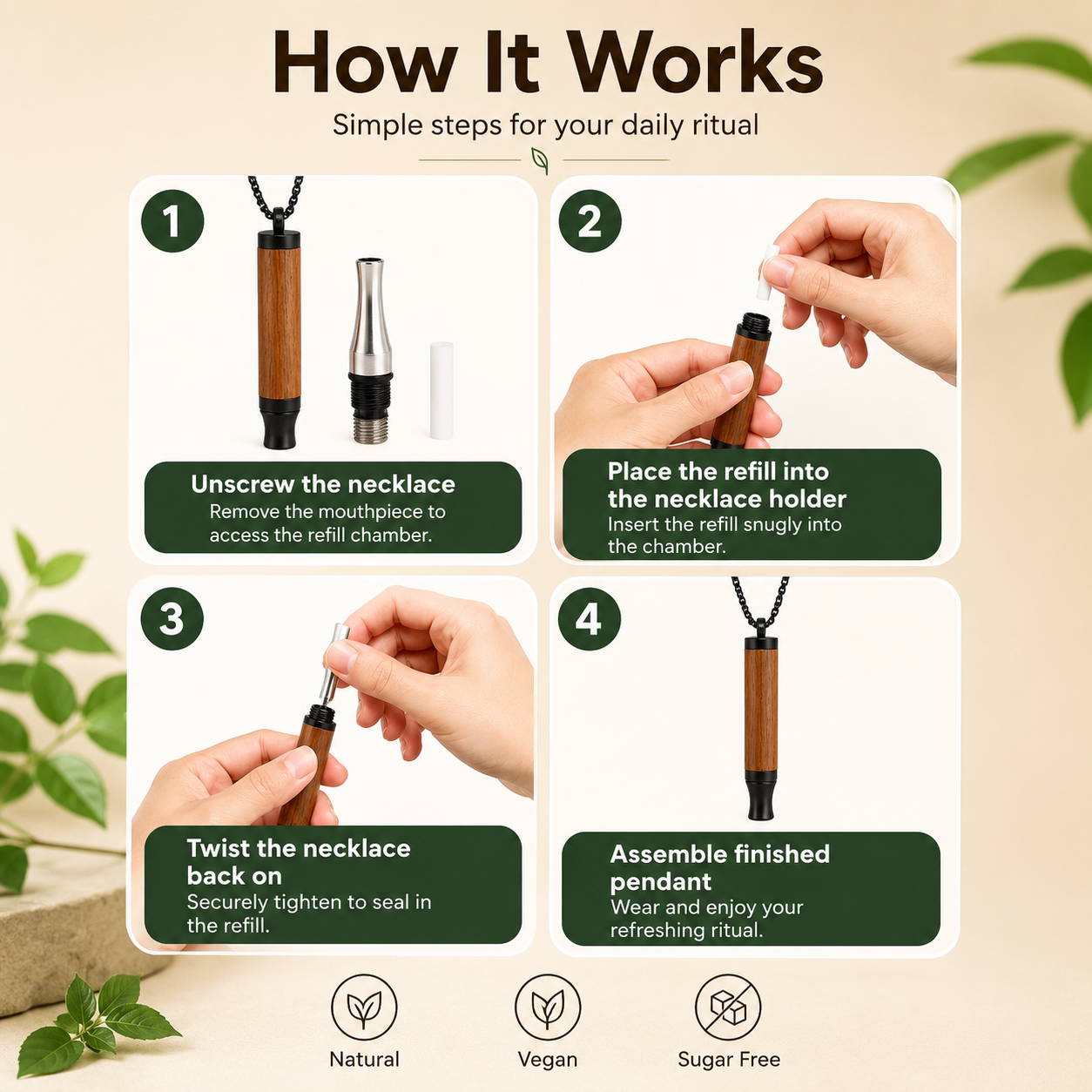 How It Works

Simple steps for your daily ritual

1

Unscrew the necklace

Remove the mouthpiece to access the refill chamber.

2

Place the refill into the necklace holder

Insert the refill snugly into the chamber.

3

Twist the necklace back on

Securely tighten to seal in the refill.

4

Assemble finished pendant

Wear and enjoy your refreshing ritual.

Natural

Vegan

Sugar Free